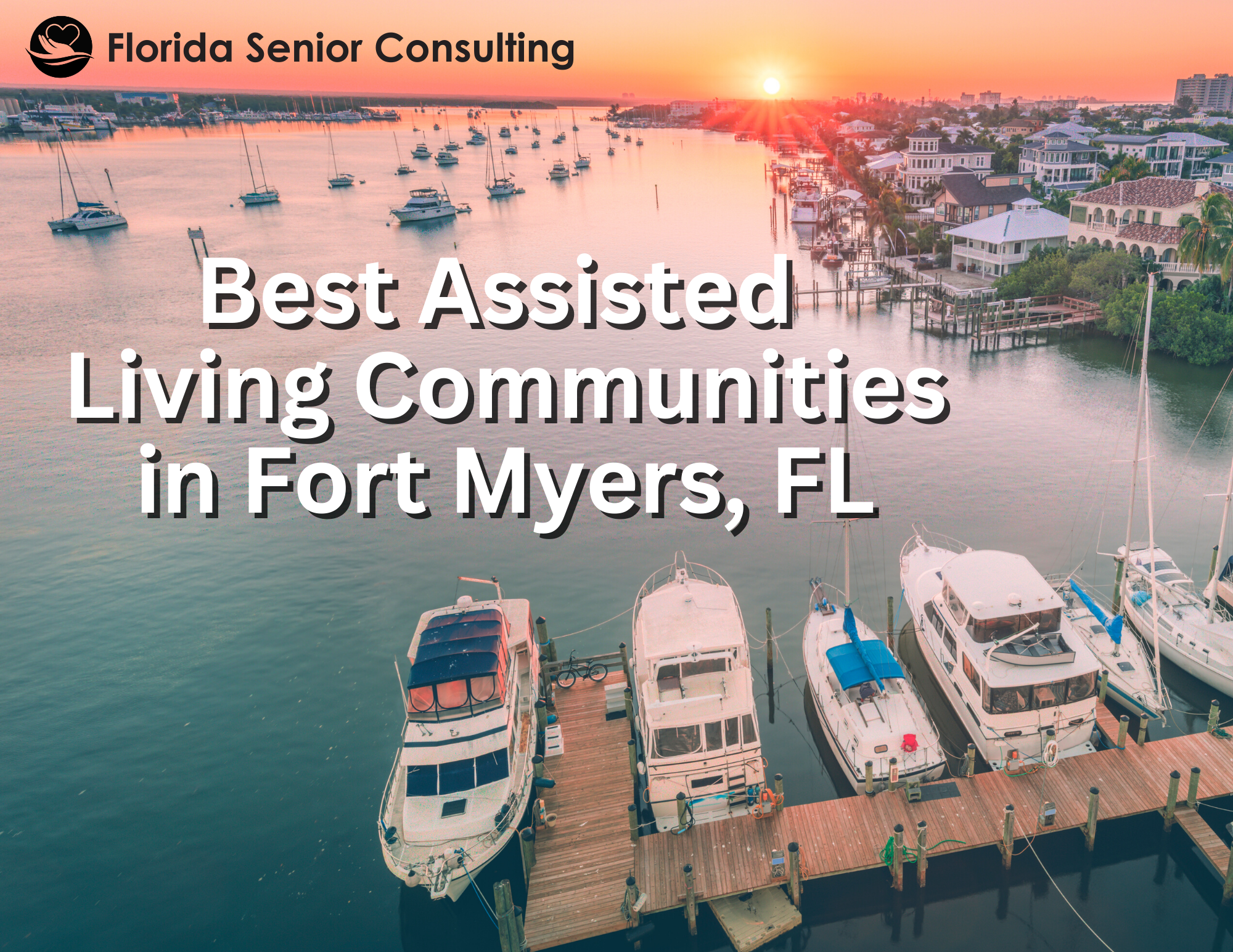 Florida Senior Consulting

Best Assisted Living Communities in Fort Myers, FL